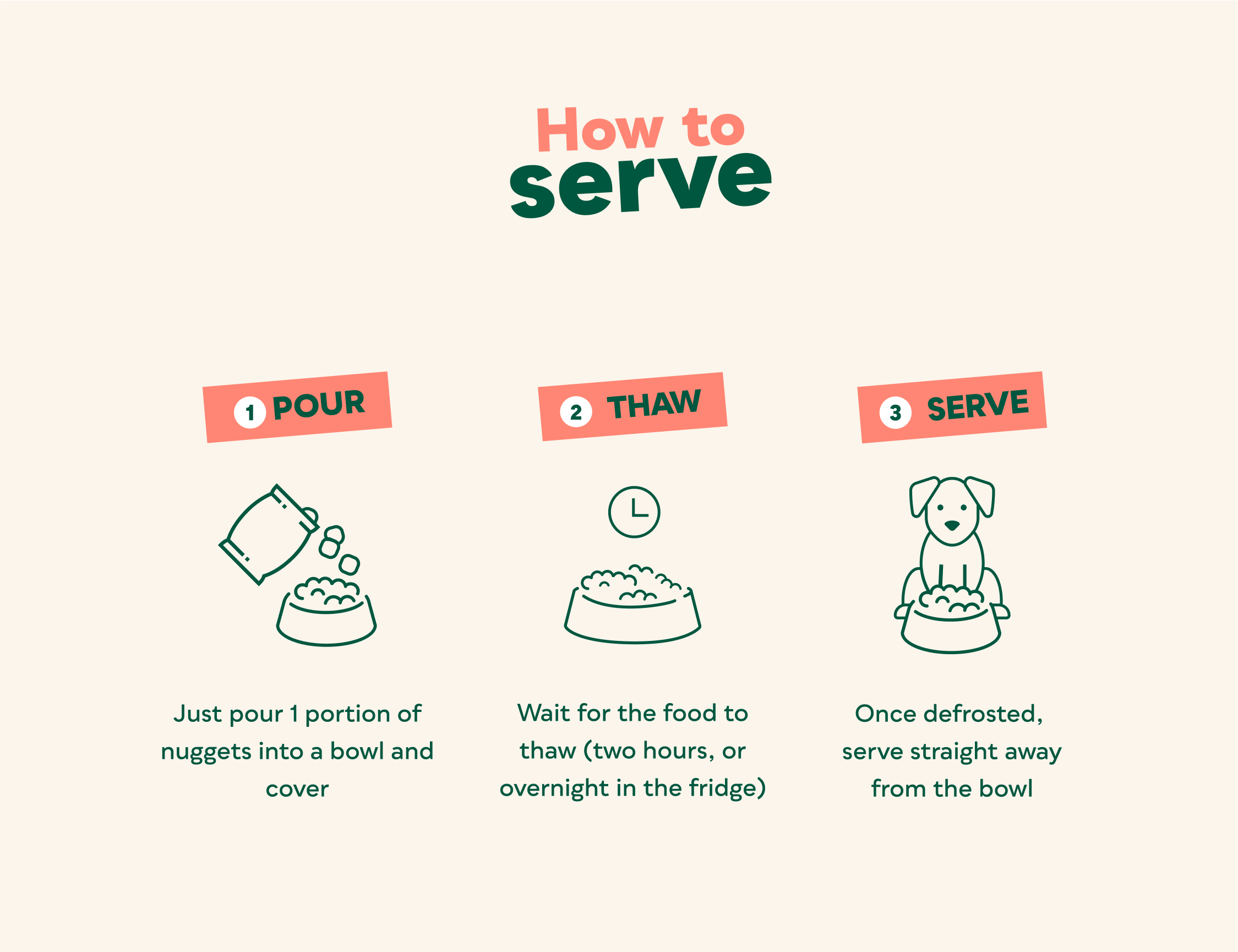 How to
serve

1 POUR

Just pour 1 portion of nuggets into a bowl and cover

2 THAW

Wait for the food to thaw (two hours, or overnight in the fridge)

3 SERVE

Once defrosted, serve straight away from the bowl